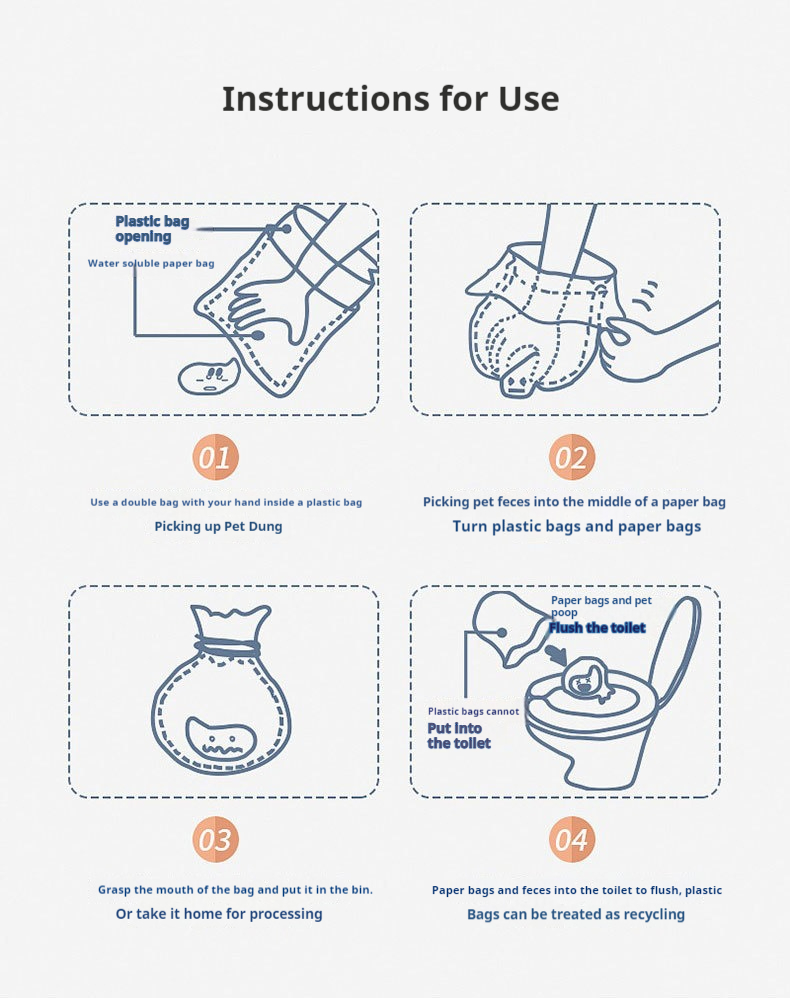 Instructions for Use

Plastic bag opening

Water soluble paper bag

01

Use a double bag with your hand inside a plastic bag

Picking up Pet Dung

02

Picking pet feces into the middle of a paper bag

Turn plastic bags and paper bags

03

Grasp the mouth of the bag and put it in the bin.

Or take it home for processing

Paper bags and pet poop

Flush the toilet

Plastic bags cannot

Put into the toilet

04

Paper bags and feces into the toilet to flush, plastic

Bags can be treated as recycling