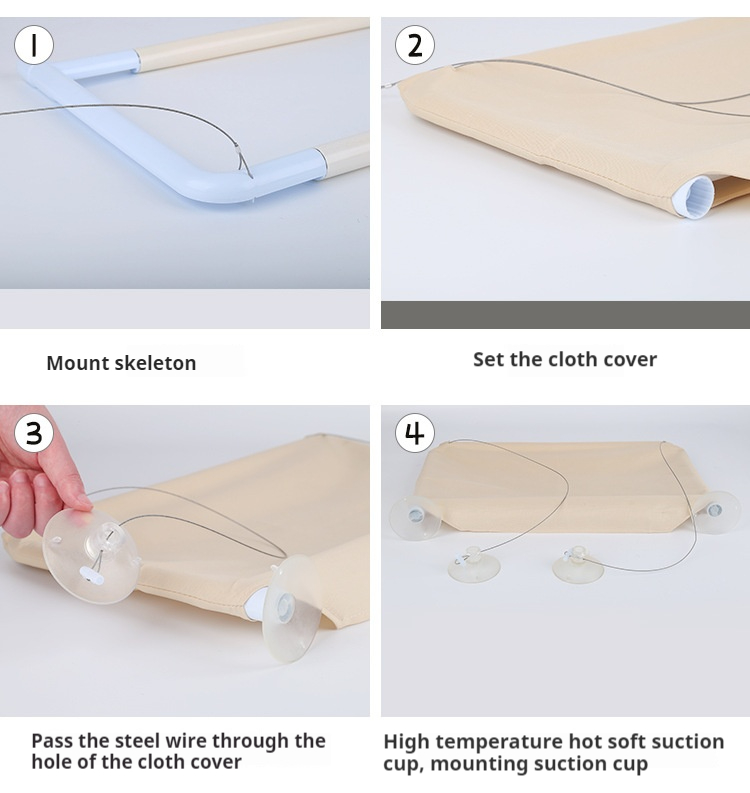 1

Mount skeleton

2

Set the cloth cover

3

Pass the steel wire through the hole of the cloth cover

4

High temperature hot soft suction cup, mounting suction cup